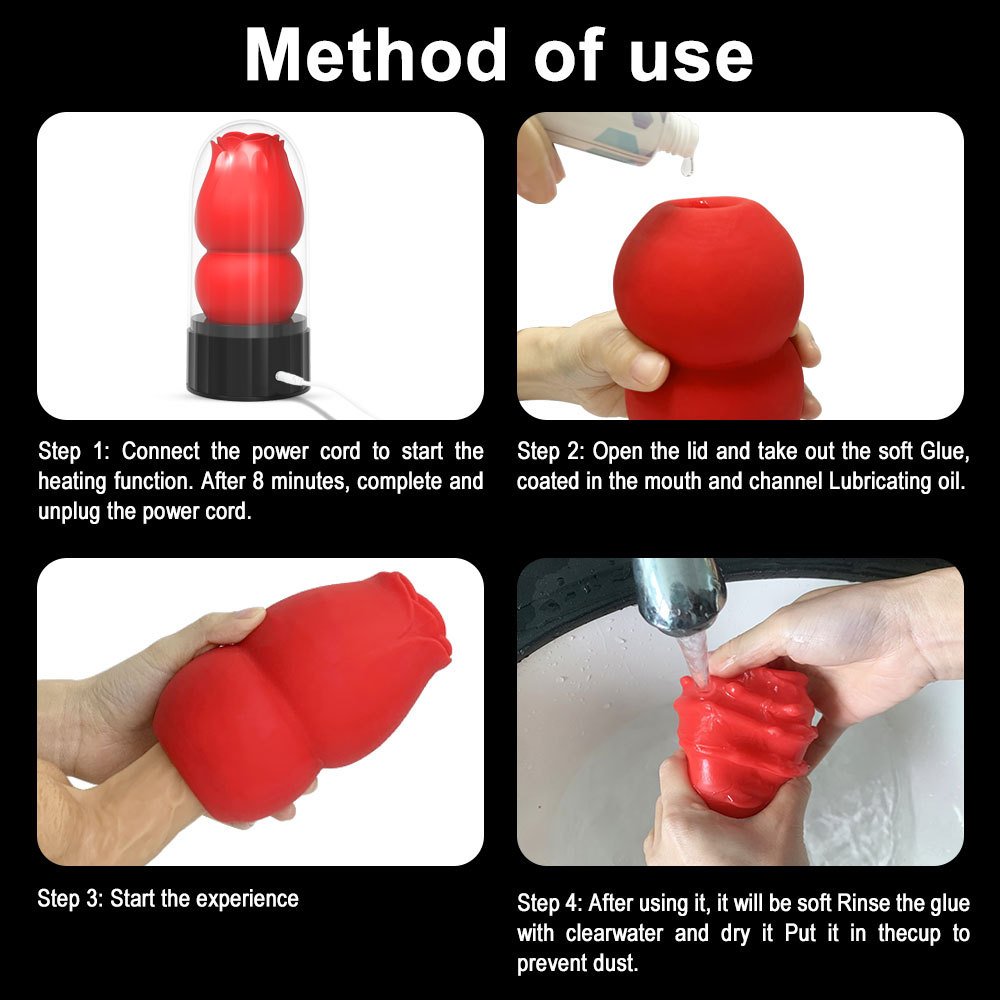 Method of use

Step 1: Connect the power cord to start the heating function. After 8 minutes, complete and unplug the power cord.

Step 2: Open the lid and take out the soft Glue, coated in the mouth and channel Lubricating oil.

Step 3: Start the experience

Step 4: After using it, it will be soft Rinse the glue with clearwater and dry it Put it in thecup to prevent dust.