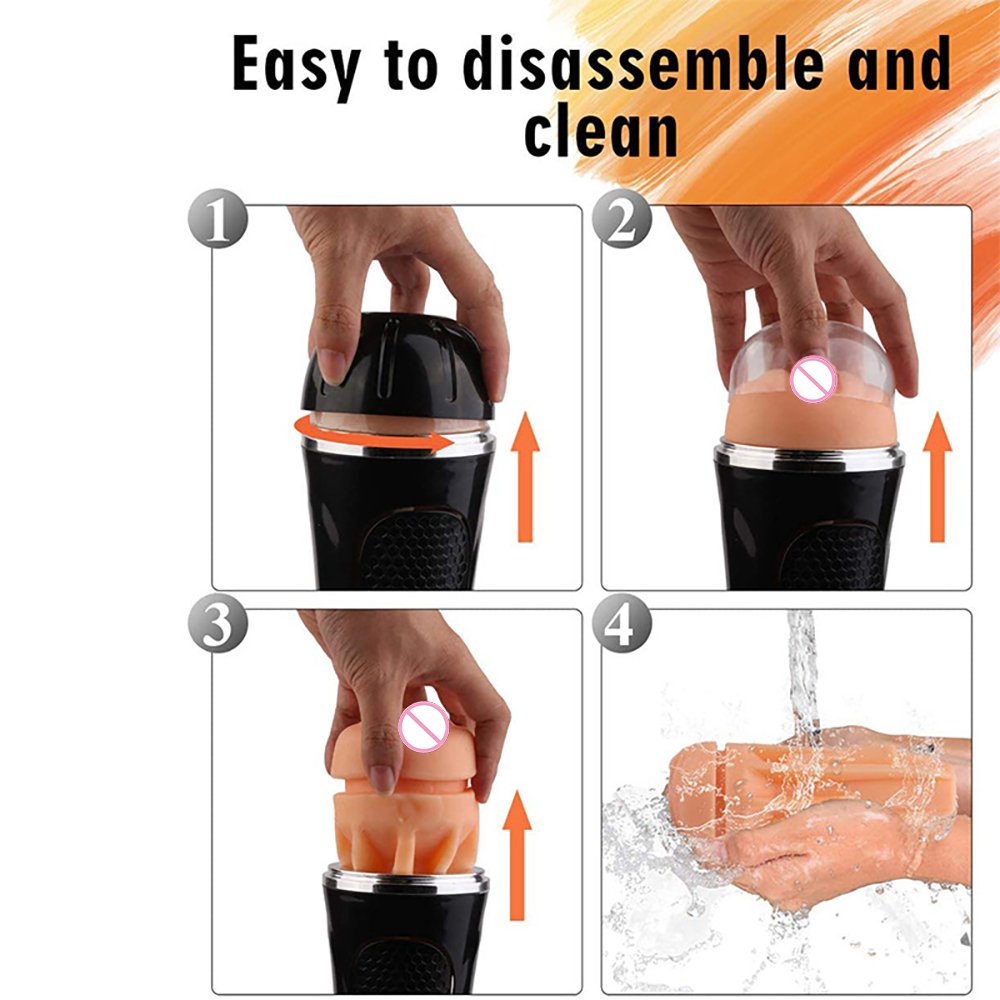 Easy to disassemble and clean

1

2

3

4