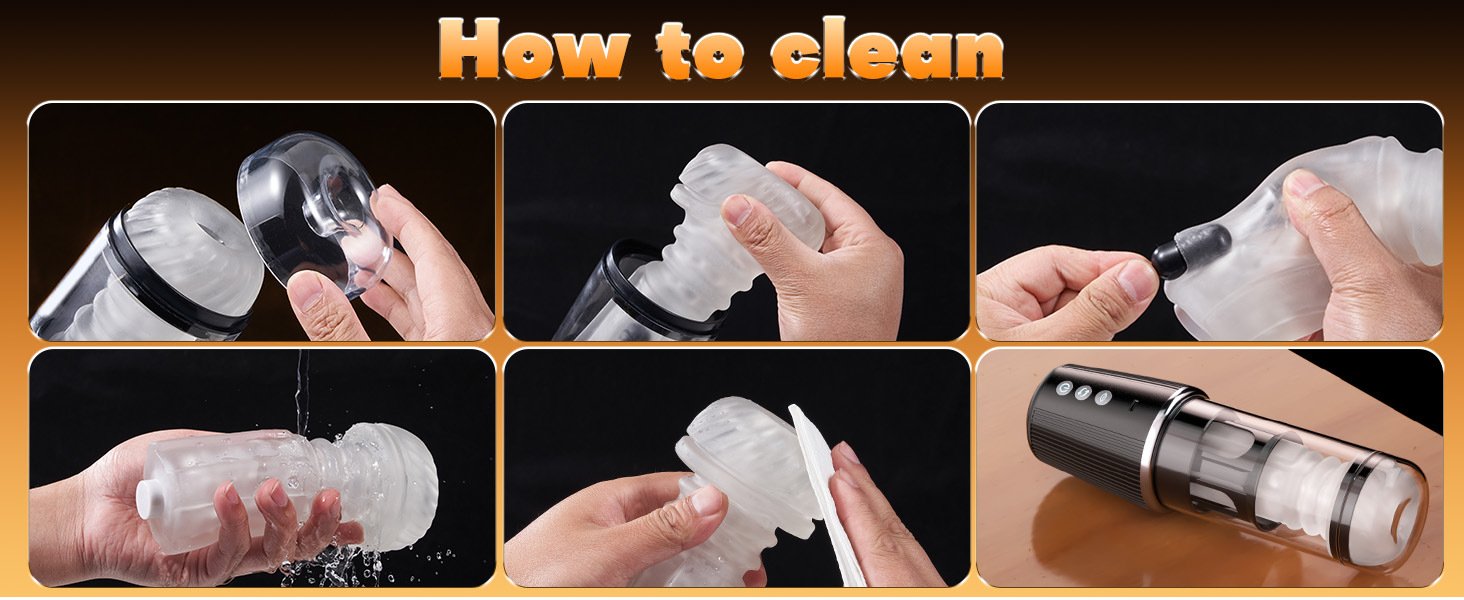 How to clean