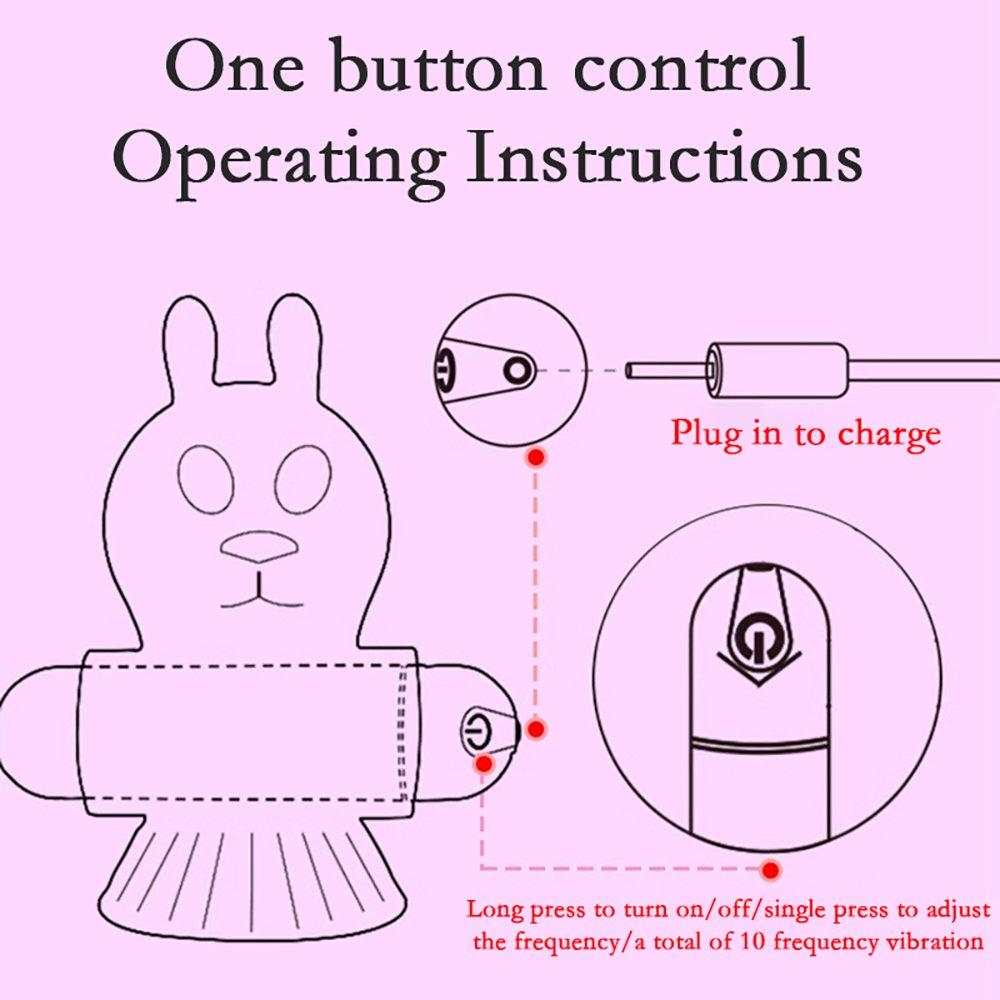 One button control
Operating Instructions

Plug in to charge

Long press to turn on/off/single press to adjust the frequency/a total of 10 frequency vibration