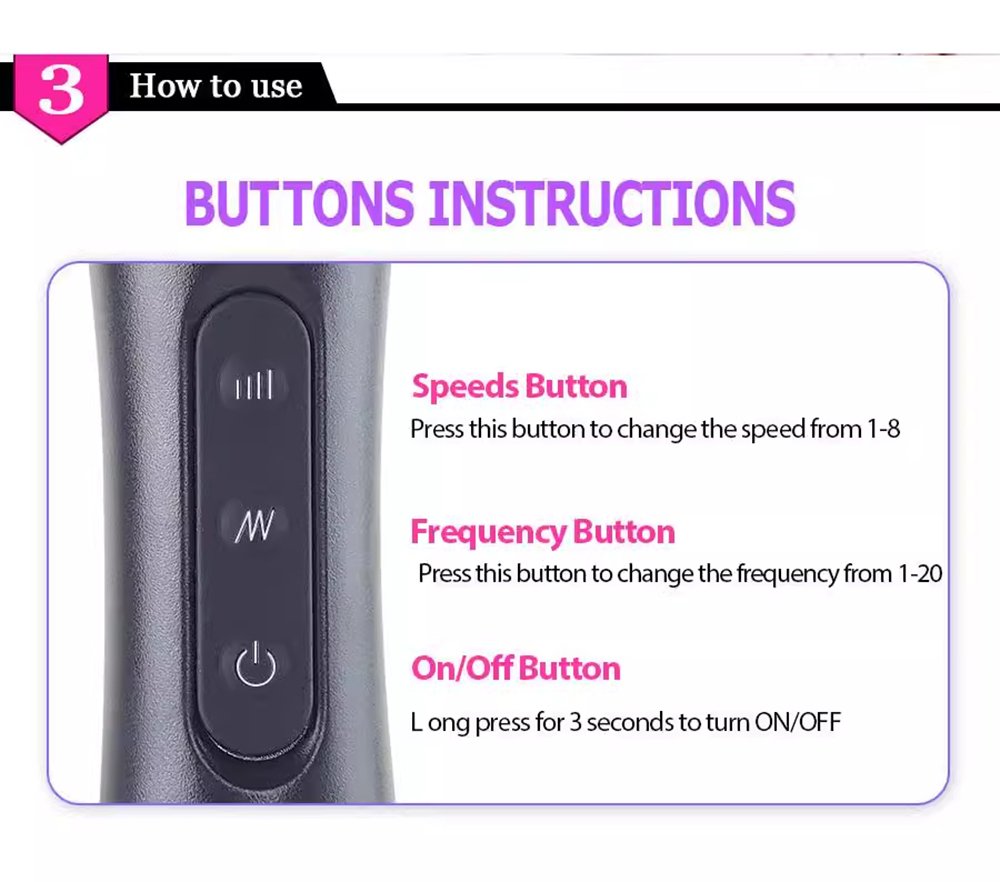 3 How to use

BUTTONS INSTRUCTIONS

Speeds Button
Press this button to change the speed from 1-8

Frequency Button
Press this button to change the frequency from 1-20

On/Off Button
L ong press for 3 seconds to turn ON/OFF